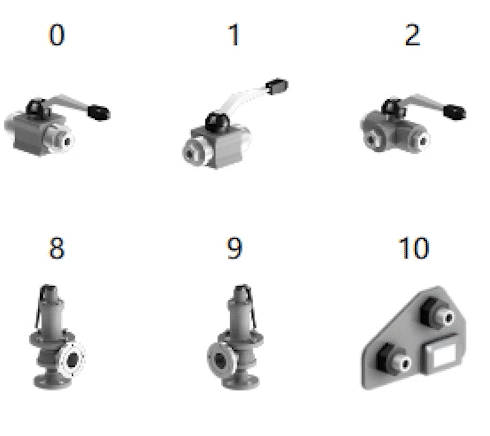 0

1

2

8

9

10